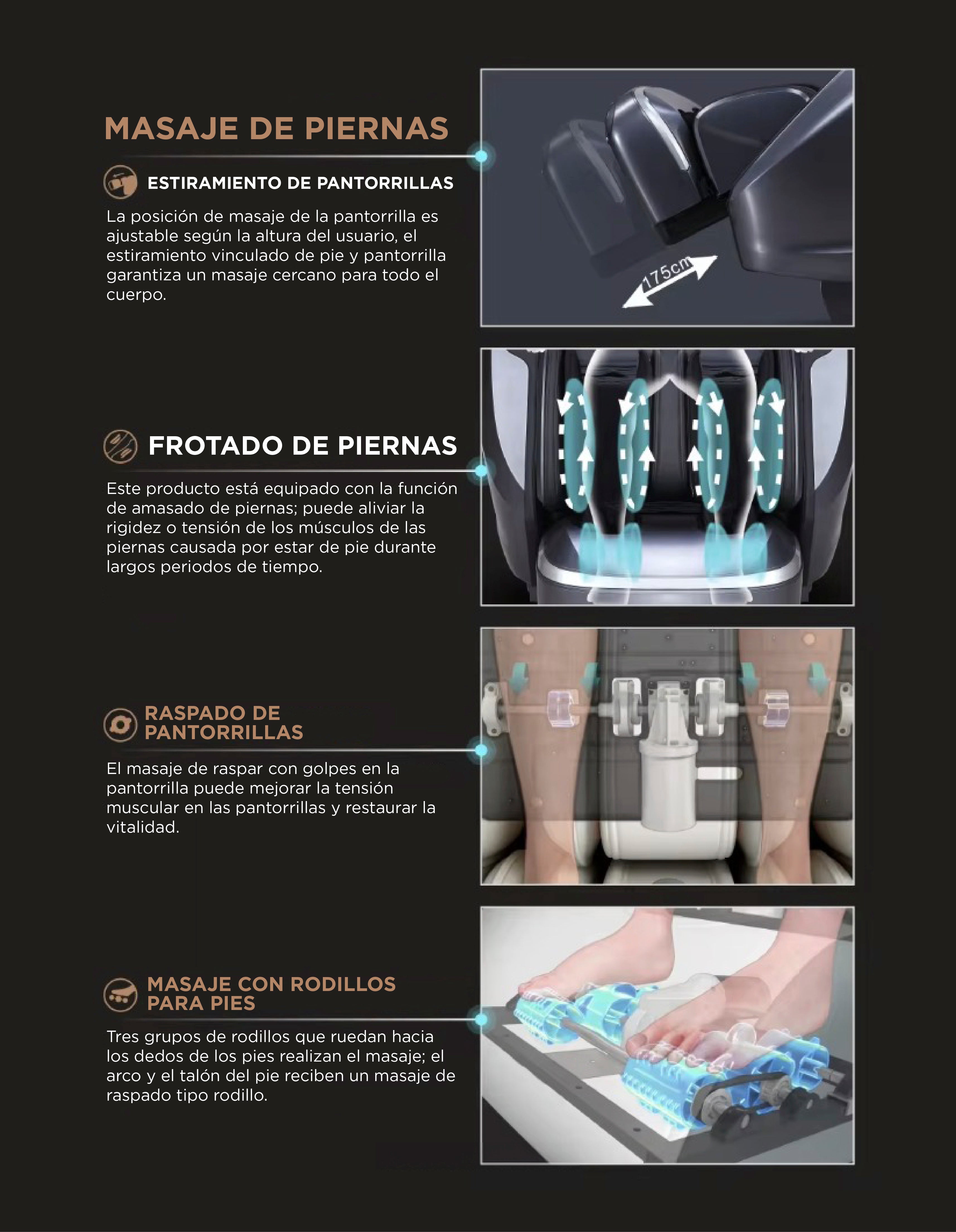 MASAJE DE PIERNAS

ESTIRAMIENTO DE PANTORRILLAS

La posición de masaje de la pantorrilla es ajustable según la altura del usuario, el estiramiento vinculado de pie y pantorrilla garantiza un masaje cercano para todo el cuerpo.

175cm

FROTADO DE PIERNAS

Este producto está equipado con la función de amasado de piernas; puede aliviar la rigidez o tensión de los músculos de las piernas causada por estar de pie durante largos periodos de tiempo.

RASPADO DE PANTORRILLAS

El masaje de raspar con golpes en la pantorrilla puede mejorar la tensión muscular en las pantorrillas y restaurar la vitalidad.

MASAJE CON RODILLOS PARA PIES

Tres grupos de rodillos que ruedan hacia los dedos de los pies realizan el masaje; el arco y el talón del pie reciben un masaje de raspado tipo rodillo.