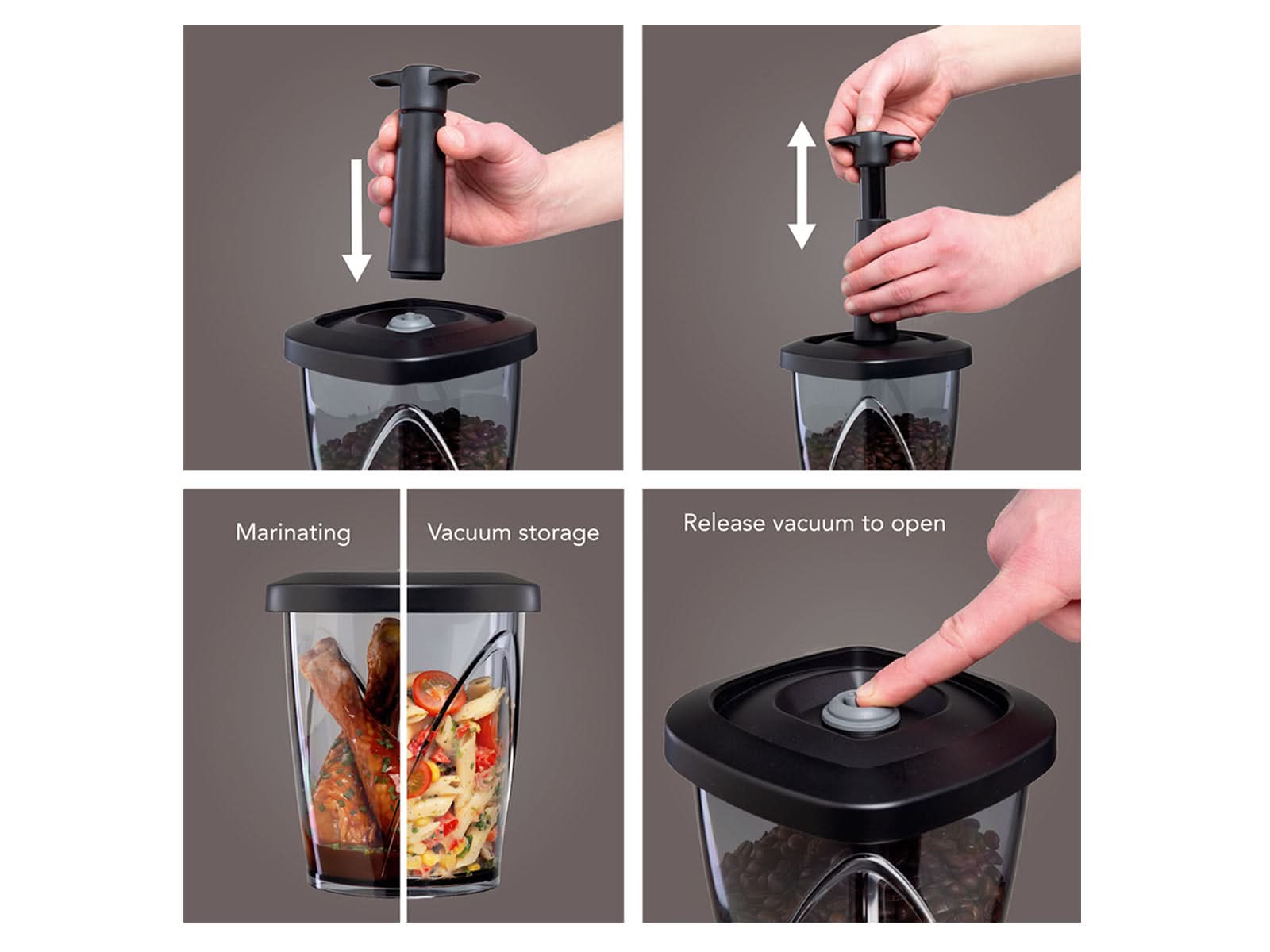 Marinating

Vacuum storage

Release vacuum to open